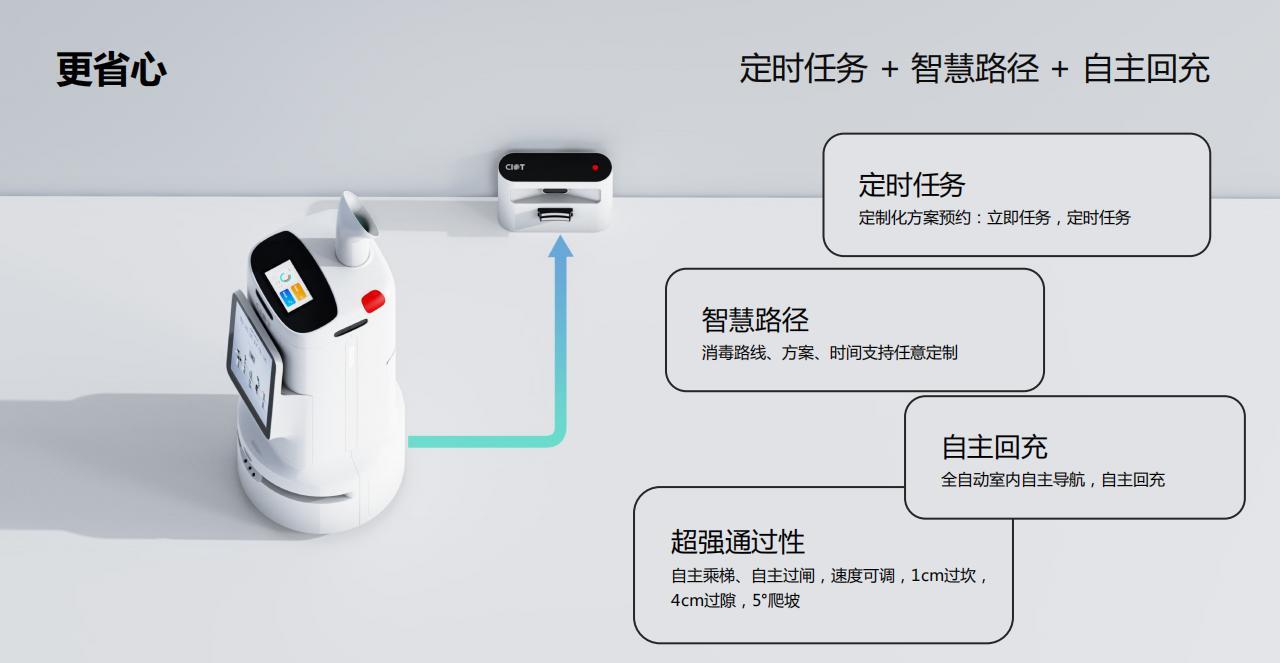 更省心

定时任务 + 智慧路径 + 自主回充

CIOT

定时任务
定制化方案预约：立即任务，定时任务

智慧路径
消毒路线、方案、时间支持任意定制

自主回充
全自动室内自主导航，自主回充

超强通过性
自主乘梯、自主过闸，速度可调，1cm过坎，4cm过隙，5°爬坡